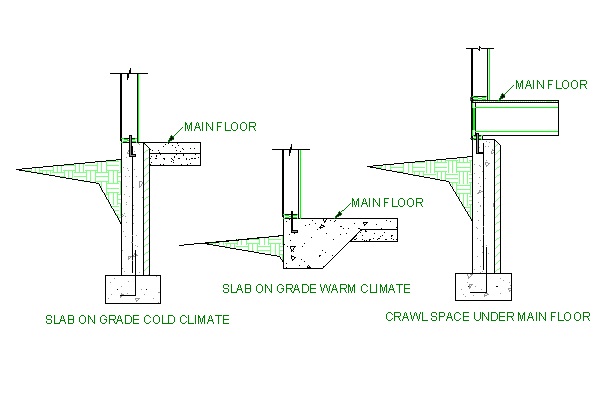 MAIN FLOOR

SLAB ON GRADE COLD CLIMATE

MAIN FLOOR

SLAB ON GRADE WARM CLIMATE

MAIN FLOOR

CRAWL SPACE UNDER MAIN FLOOR